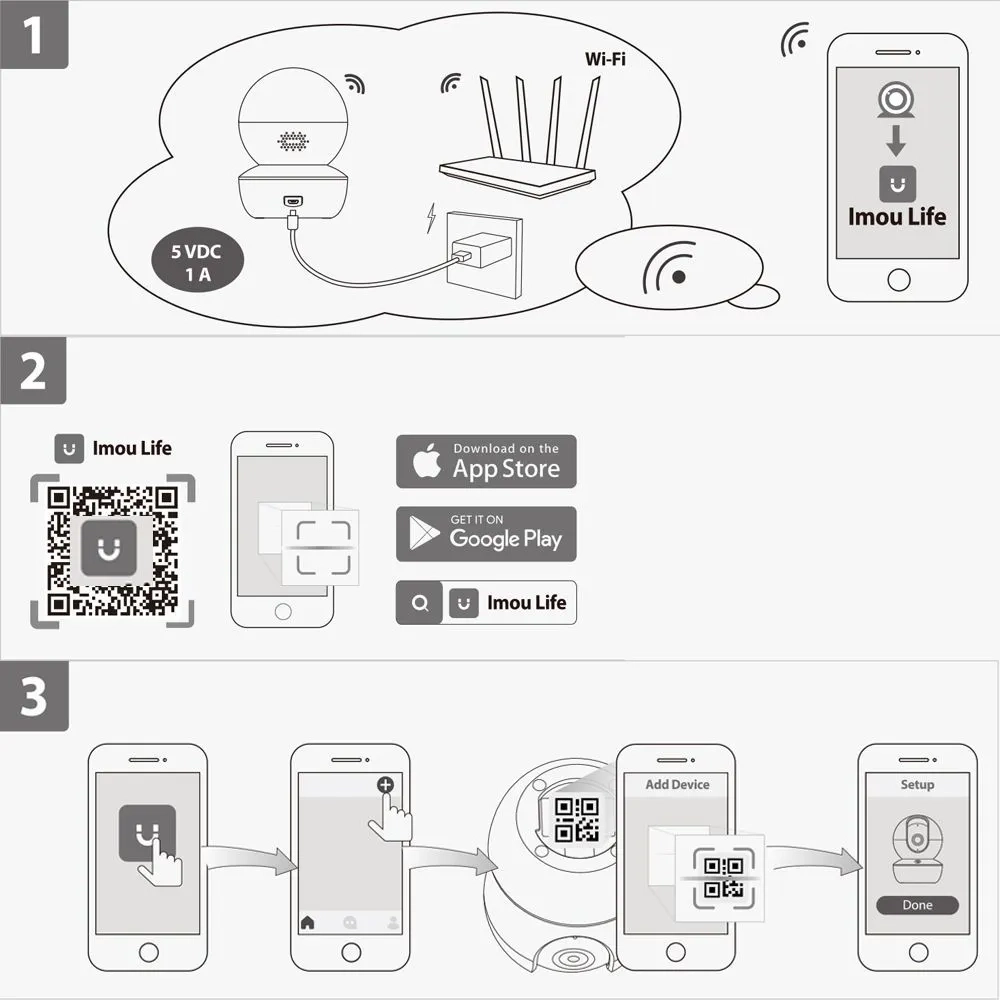 1

Wi-Fi

5 VDC
1 A

Imou Life

2

Imou Life

Download on the
App Store

GET IT ON
Google Play

Imou Life

3

Add Device

Setup

Done